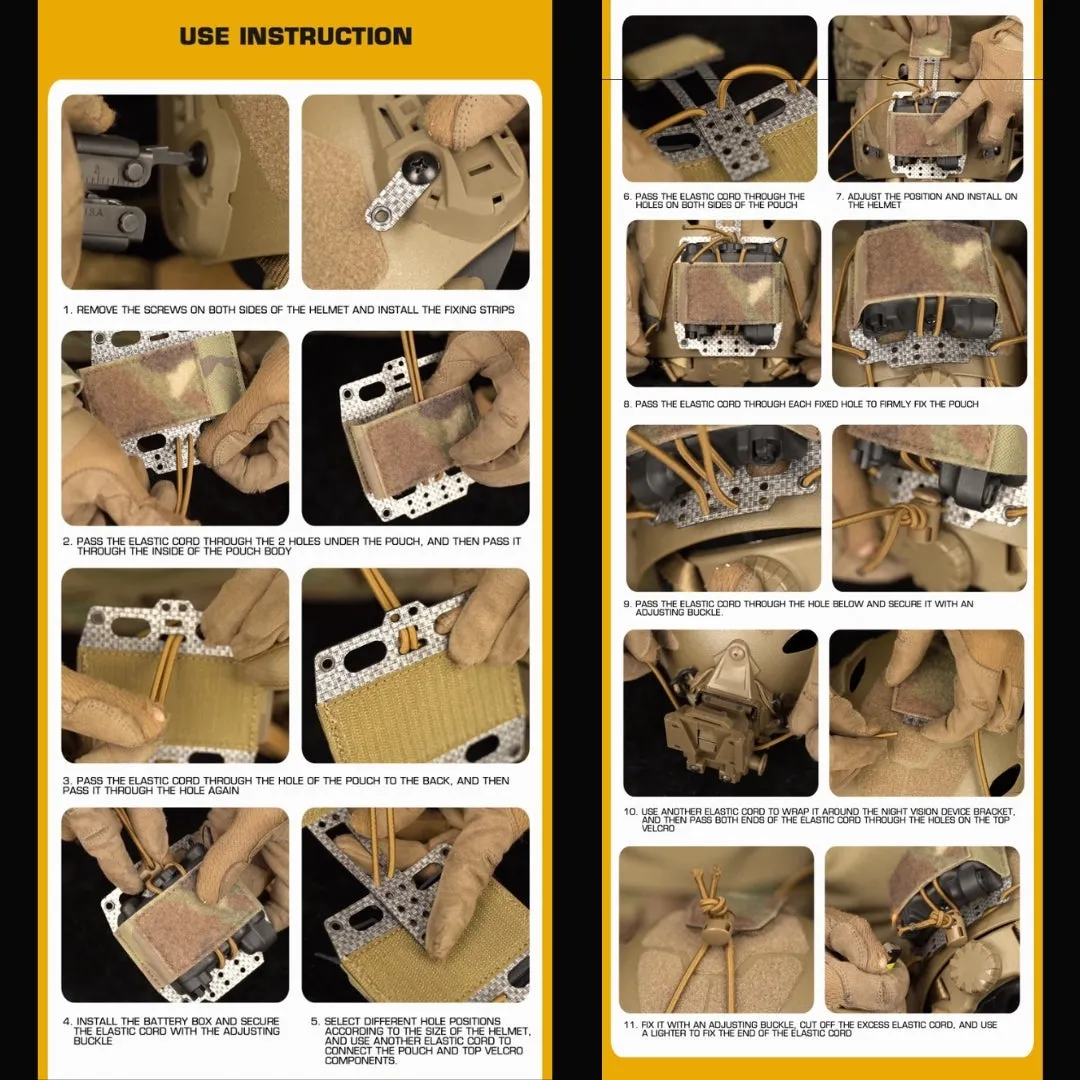 USE INSTRUCTION

1. REMOVE THE SCREWS ON BOTH SIDES OF THE HELMET AND INSTALL THE FIXING STRIPS

2. PASS THE ELASTIC CORD THROUGH THE 2 HOLES UNDER THE POUCH, AND THEN PASS IT THROUGH THE INSIDE OF THE POUCH BODY

3. PASS THE ELASTIC CORD THROUGH THE HOLE OF THE POUCH TO THE BACK, AND THEN PASS IT THROUGH THE HOLE AGAIN

4. INSTALL THE BATTERY BOX AND SECURE THE ELASTIC CORD WITH THE ADJUSTING BUCKLE

5. SELECT DIFFERENT HOLE POSITIONS ACCORDING TO THE SIZE OF THE HELMET, AND USE ANOTHER ELASTIC CORD TO CONNECT THE POUCH AND TOP VELCRO COMPONENTS.

6. PASS THE ELASTIC CORD THROUGH THE HOLES ON BOTH SIDES OF THE POUCH

7. ADJUST THE POSITION AND INSTALL ON THE HELMET

8. PASS THE ELASTIC CORD THROUGH EACH FIXED HOLE TO FIRMLY FIX THE POUCH

9. PASS THE ELASTIC CORD THROUGH THE HOLE BELOW AND SECURE IT WITH AN ADJUSTING BUCKLE.

10. USE ANOTHER ELASTIC CORD TO WRAP IT AROUND THE NIGHT VISION DEVICE BRACKET, AND THEN PASS BOTH ENDS OF THE ELASTIC CORD THROUGH THE HOLES ON THE TOP VELCRO

11. FIX IT WITH AN ADJUSTING BUCKLE, CUT OFF THE EXCESS ELASTIC CORD, AND USE A LIGHTER TO FIX THE END OF THE ELASTIC CORD